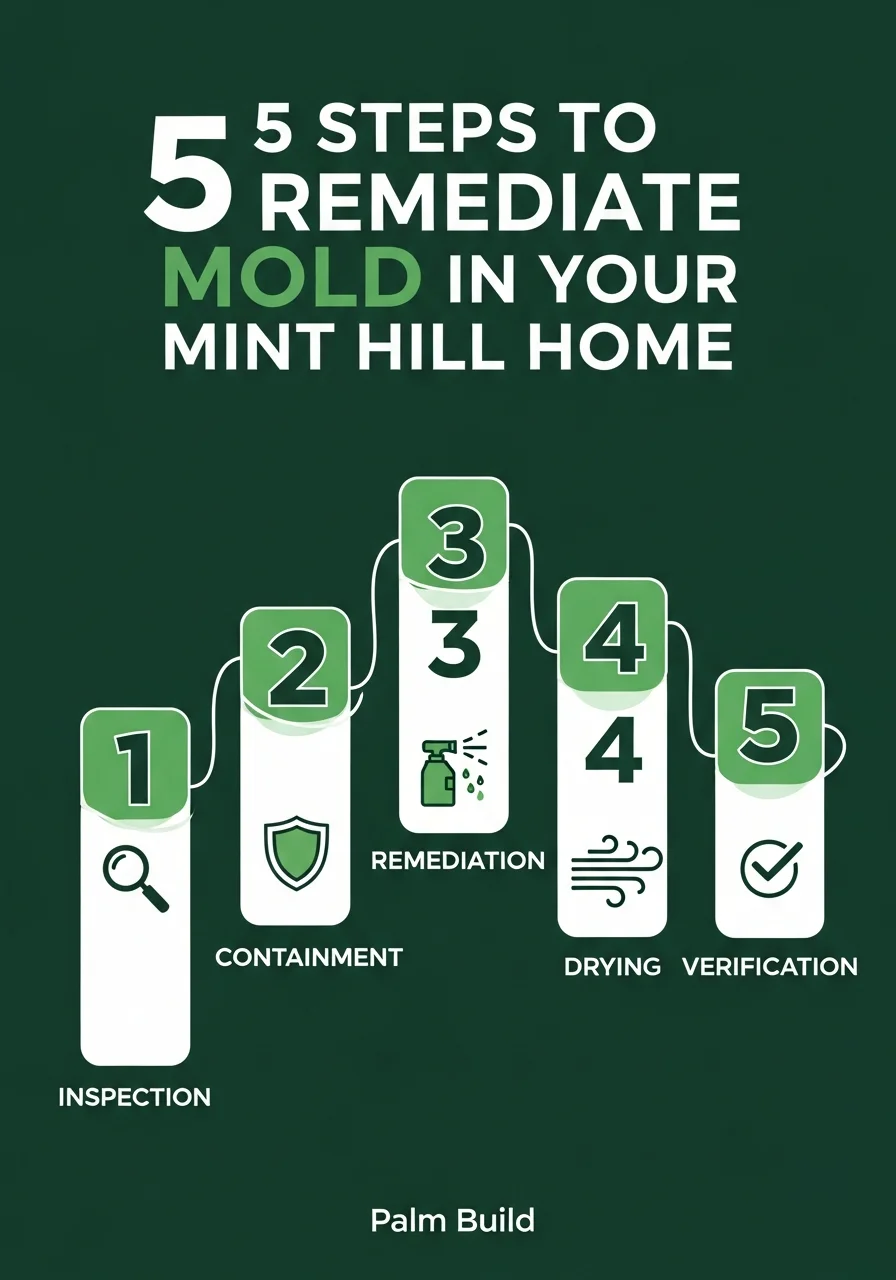 5 5 STEPS TO REMEDIATE MOLD IN YOUR MINT HILL HOME

1

INSPECTION

2

CONTAINMENT

3

3

REMEDIATION

4

4

DRYING

5

VERIFICATION

Palm Build